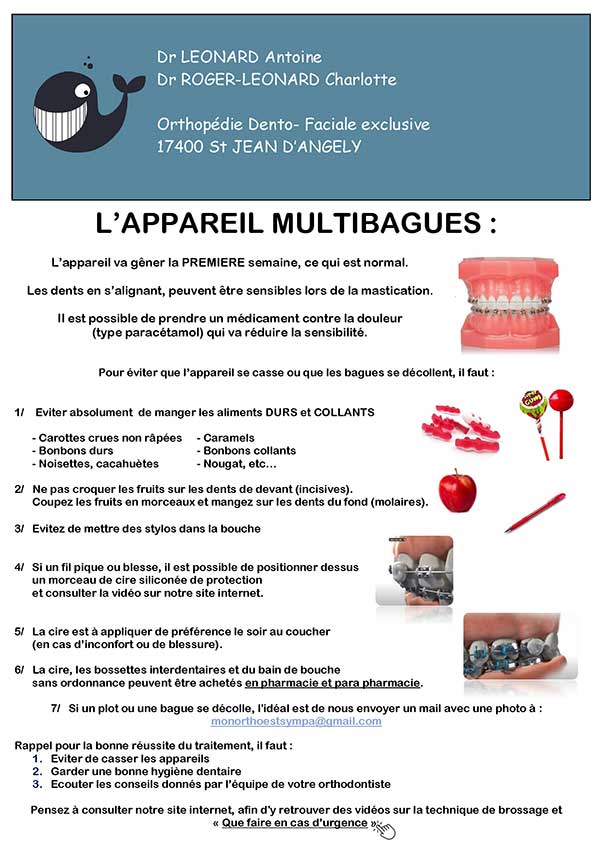 Dr LEONARD Antoine
Dr ROGER-LEONARD Charlotte

Orthopédie Dento- Faciale exclusive
17400 St JEAN D'ANGELY

L'APPAREIL MULTIBAGUES :

L'appareil va gêner la PREMIERE semaine, ce qui est normal.

Les dents en s'alignant, peuvent être sensibles lors de la mastication.

Il est possible de prendre un médicament contre la douleur (type paracétamol) qui va réduire la sensibilité.

Pour éviter que l'appareil se casse ou que les bagues se décollent, il faut :

1/ Eviter absolument de manger les aliments DURS et COLLANTS

- Carottes crues non râpées
- Bonbons durs
- Noisettes, cacahuètes
- Caramels
- Bonbons collants
- Nougat, etc…

2/ Ne pas croquer les fruits sur les dents de devant (incisives). Coupez les fruits en morceaux et mangez sur les dents du fond (molaires).

3/ Evitez de mettre des stylos dans la bouche

4/ Si un fil pique ou blesse, il est possible de positionner dessus un morceau de cire siliconée de protection et consulter la vidéo sur notre site internet.

5/ La cire est à appliquer de préférence le soir au coucher (en cas d'inconfort ou de blessure).

6/ La cire, les bossettes interdentaires et du bain de bouche sans ordonnance peuvent être achetés en pharmacie et para pharmacie.

7/ Si un plot ou une bague se décolle, l'idéal est de nous envoyer un mail avec une photo à : monorthoestsympa@gmail.com

Rappel pour la bonne réussite du traitement, il faut :
1. Eviter de casser les appareils
2. Garder une bonne hygiène dentaire
3. Ecouter les conseils donnés par l'équipe de votre orthodontiste

Pensez à consulter notre site internet, afin d'y retrouver des vidéos sur la technique de brossage et « Que faire en cas d'urgence »